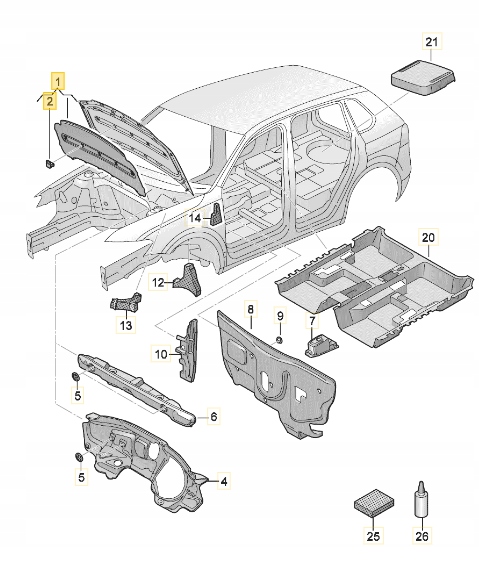 21
1
2
14
20
12
13
8
9
7
10
5
6
5
4
25
26