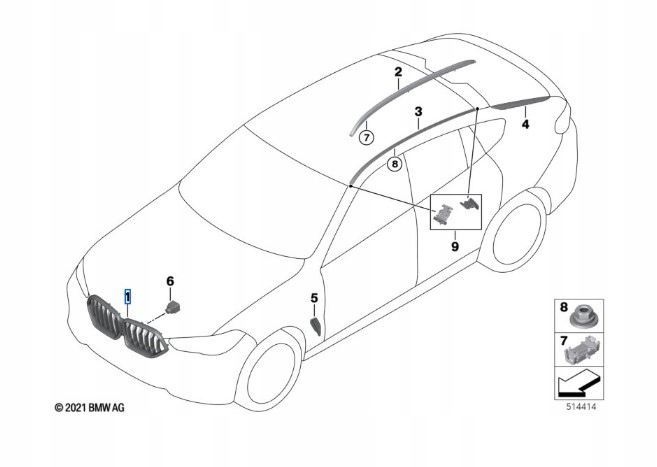 2
3
4
7
8
9
6
1
5
8
7
© 2021 BMW AG
514414