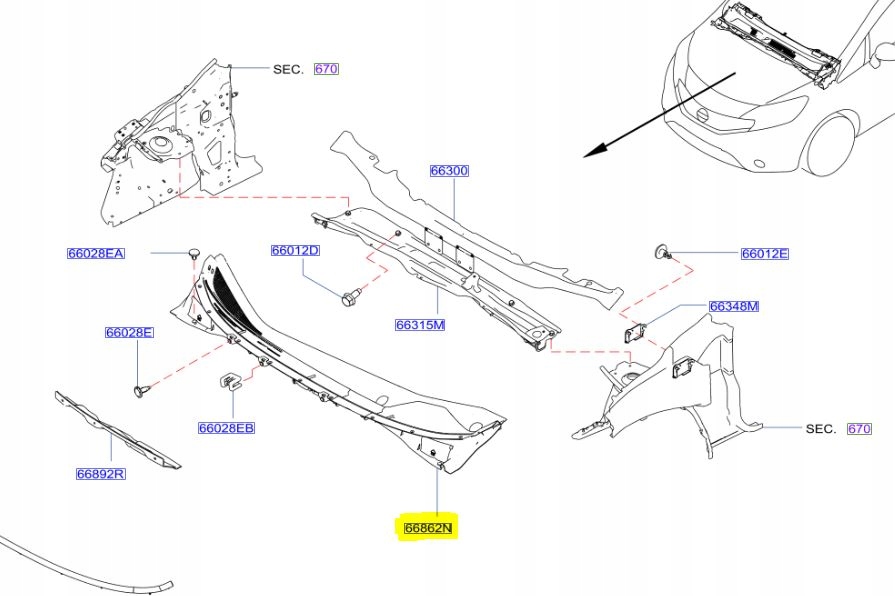 SEC. 670

66300

66028EA

66012D

66012E

66348M

66315M

66028E

66028EB

SEC. 670

66892R

66862N