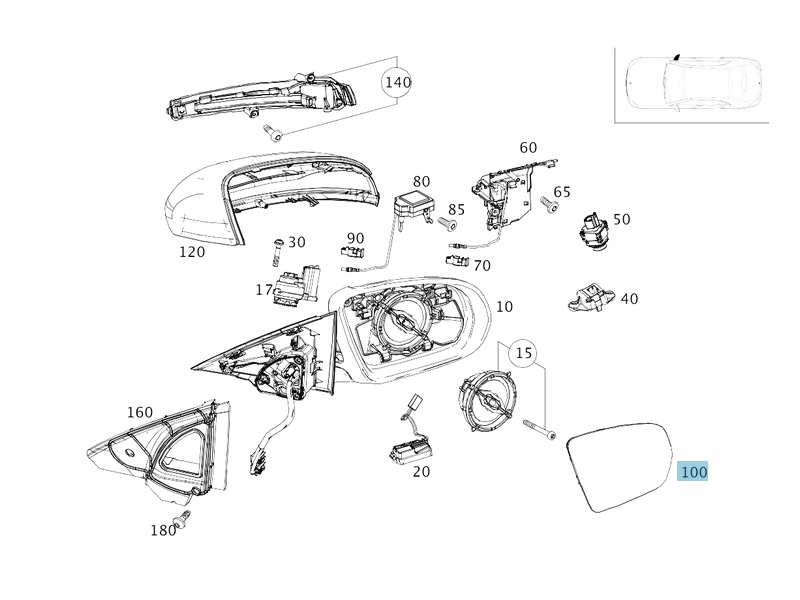 140
60
80
65
85
50
120
30
90
70
17
40
10
15
160
20
100
180