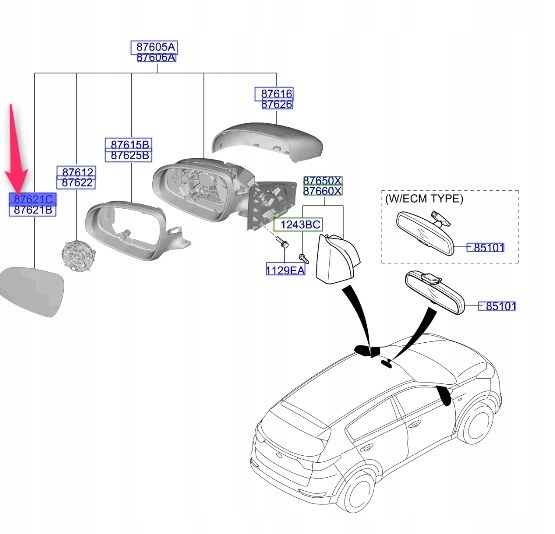 87605A
87606A

87616
87626

87615B
87625B

87612
87622

87621C
87621B

87650X
87660X

1243BC

1129EA

(W/ECM TYPE)

85101

85101