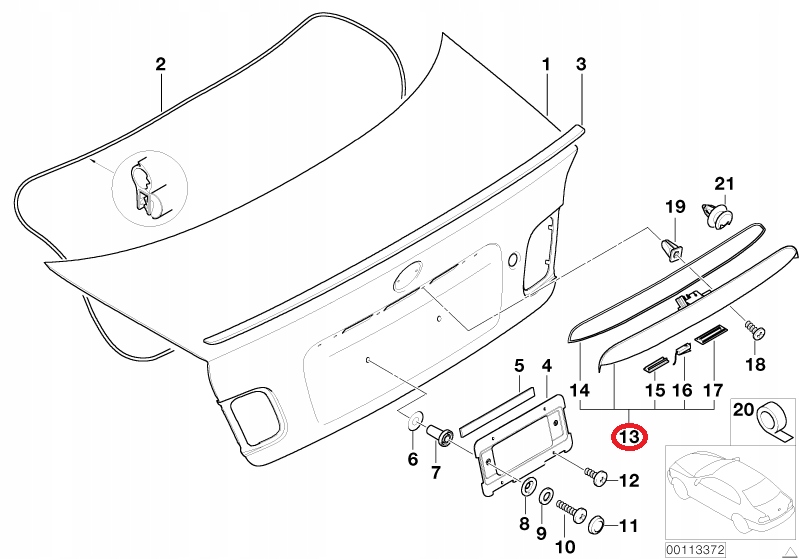 2
1
3
21
19
18
14
15
16
17
5
4
13
20
6
7
12
8
9
10
11
00113372