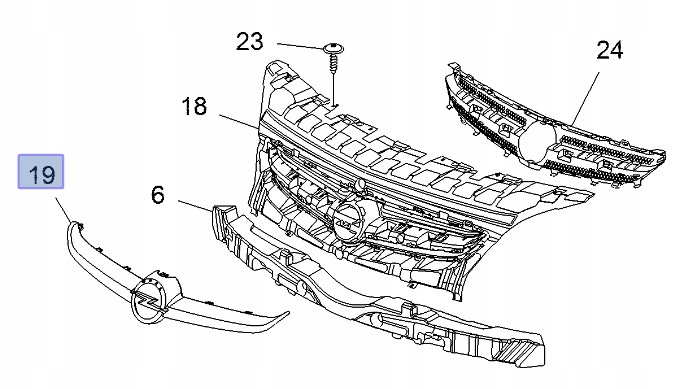 23
24
18
19
6