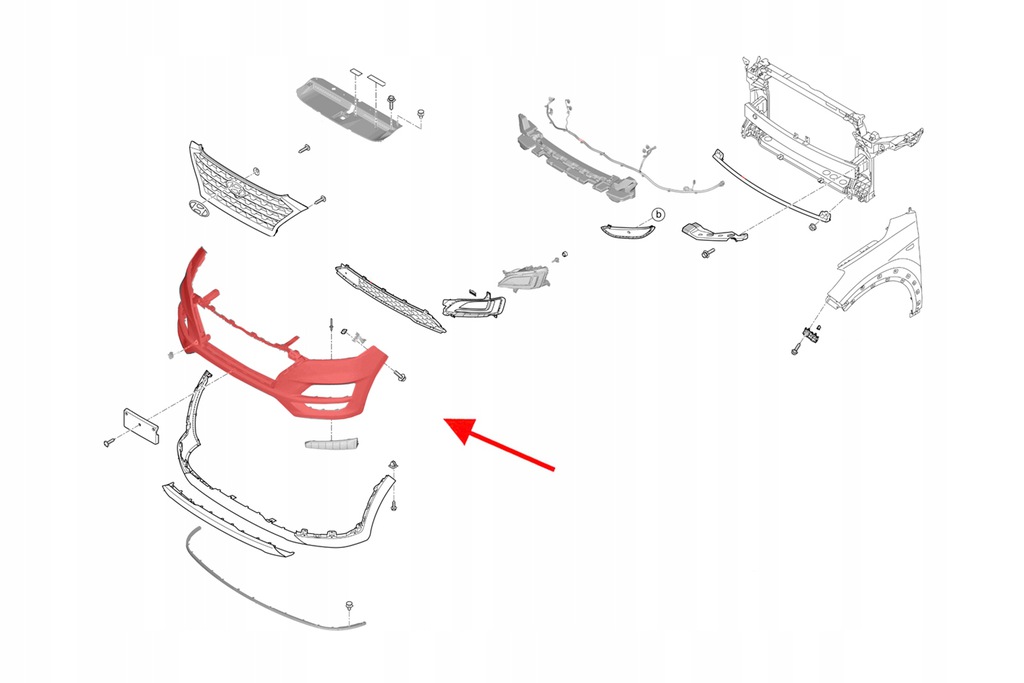 b