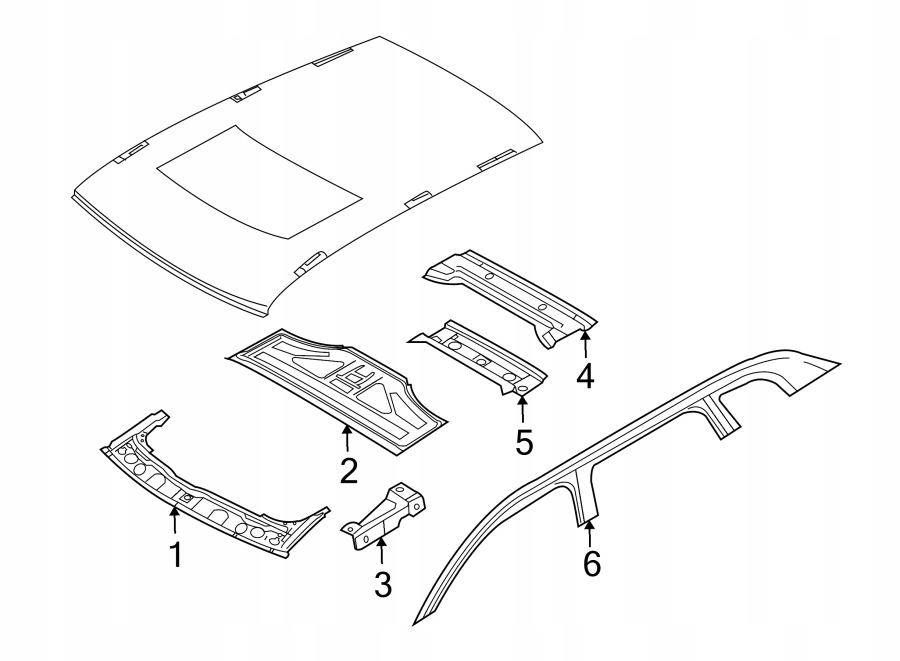 4

5

2

1

3

6