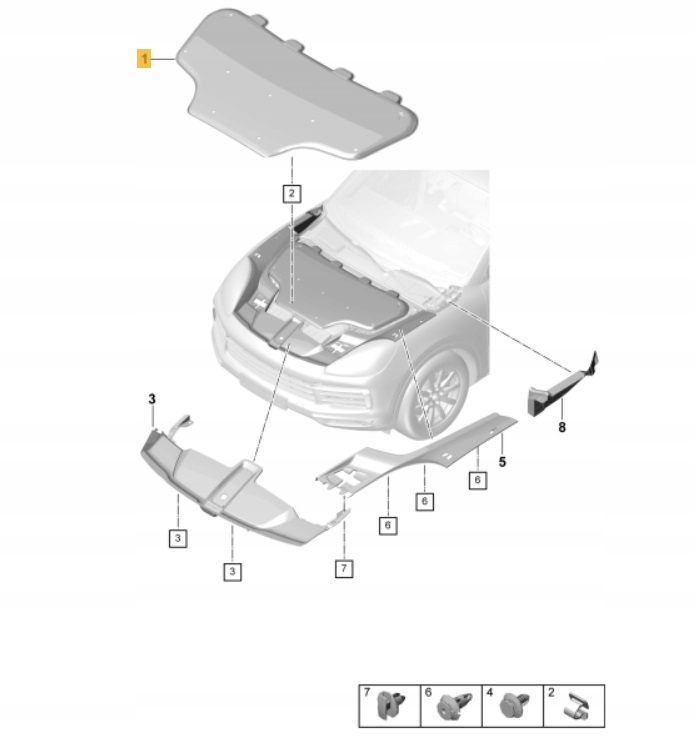 1
2
3
8
5
6
6
6
3
3
7
7
6
4
2