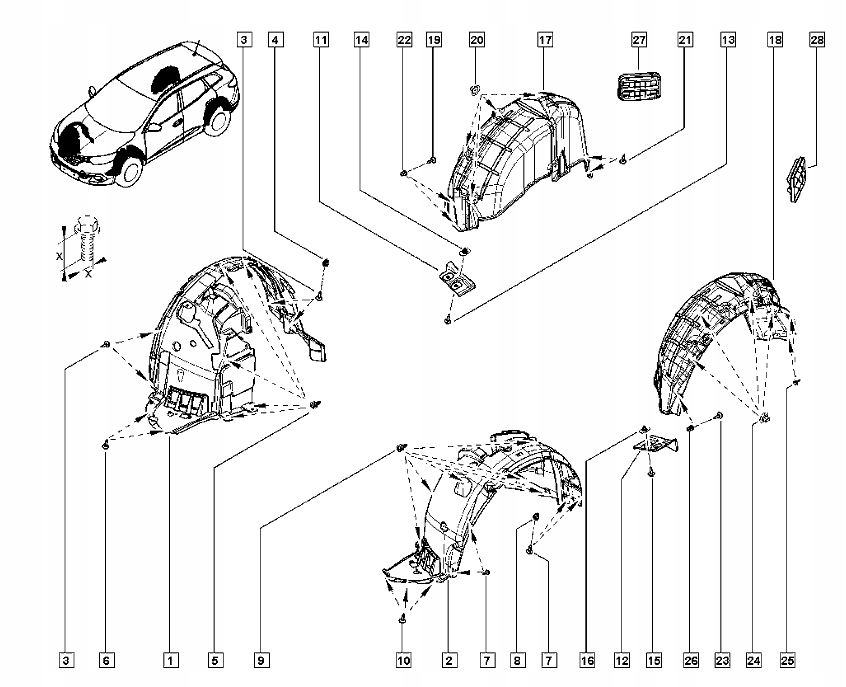 3
4
11
14
22
19
20
17
27
21
13
18
28

X
X

3
6
1
5
9
10
2
7
8
7
16
12
15
26
23
24
25