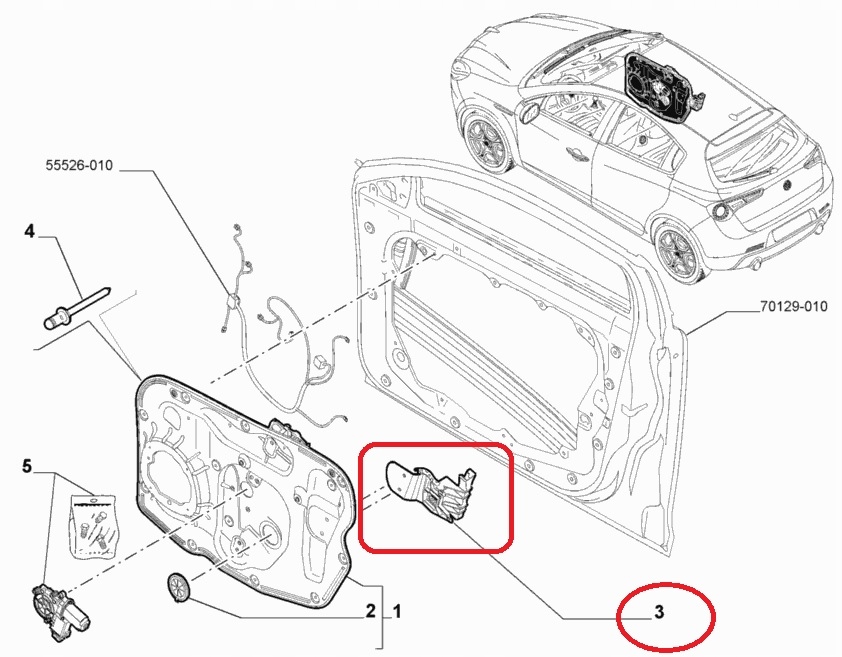 55526-010

4

70129-010

5

2

1

3