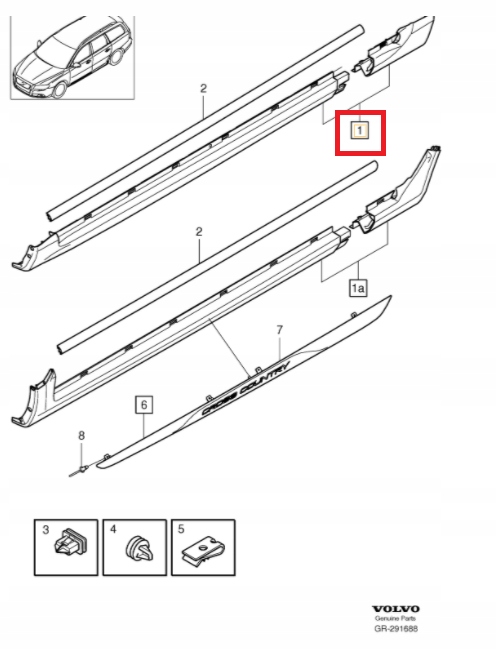 2

1

2

1a

7

CROSS COUNTRY

6

8

3

4

5

VOLVO
Genuine Parts
GR-291688