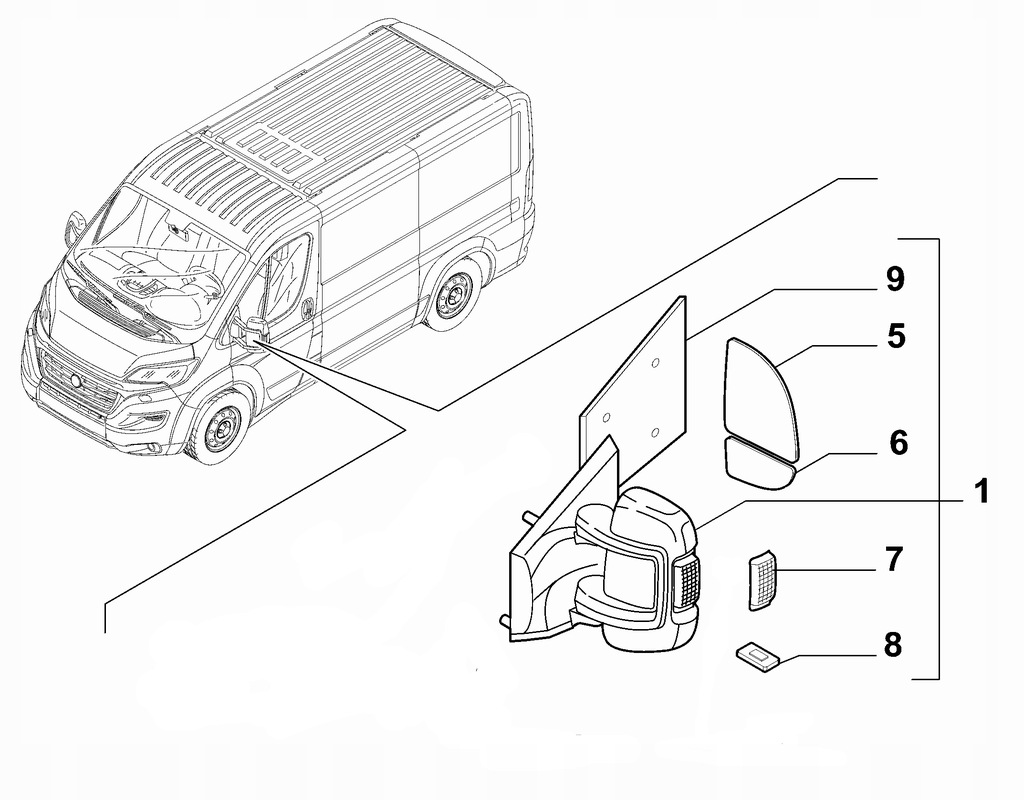 9
5
6
1
7
8