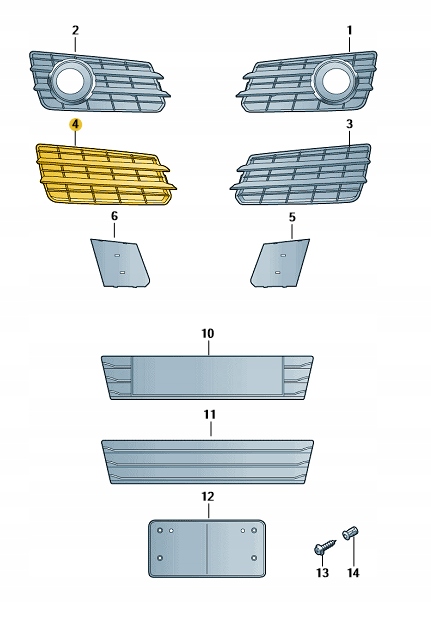 2
1
4
3
6
5
10
11
12
13
14