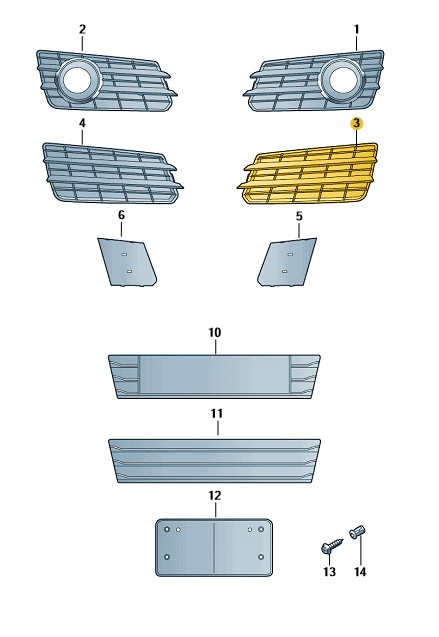 2
1
4
3
6
5
10
11
12
13
14