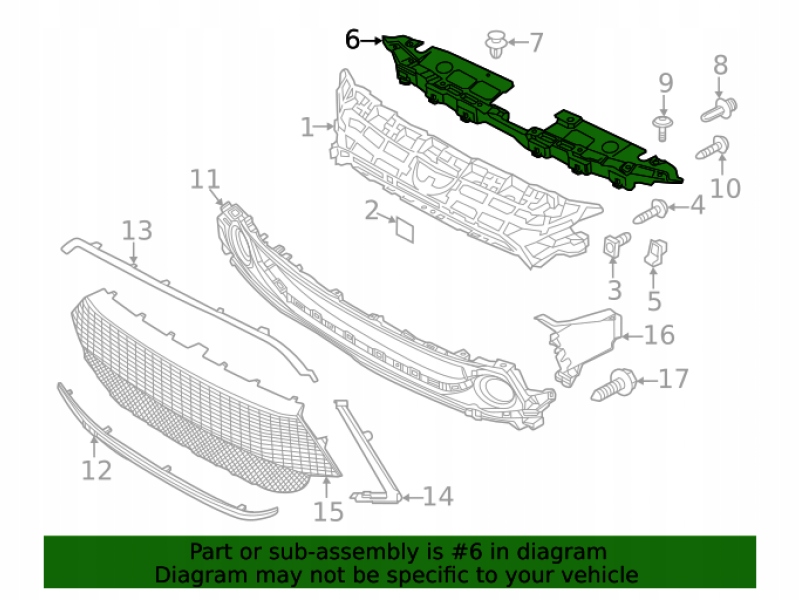 6
7
8
9
1
10
11
2
4
13
3
5
16
17
12
15
14

Part or sub-assembly is #6 in diagram
Diagram may not be specific to your vehicle