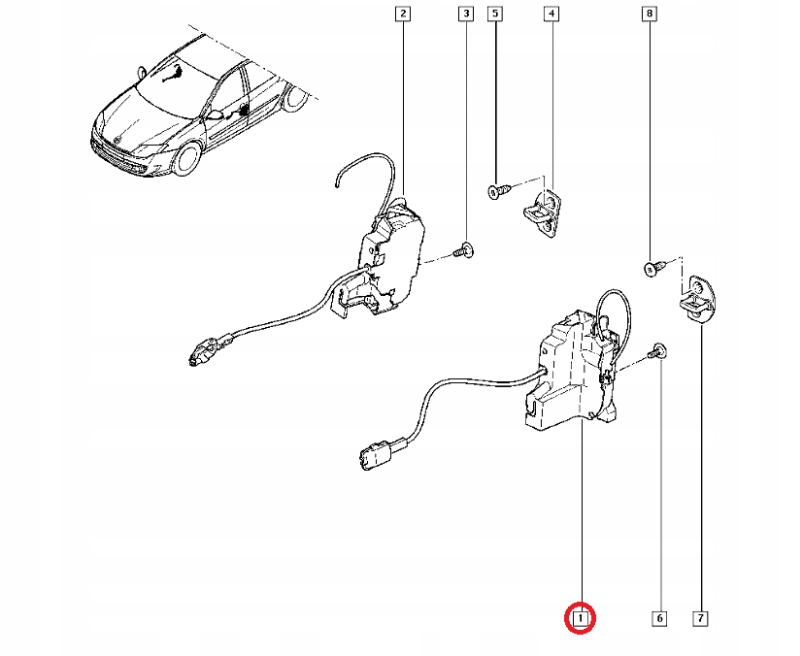 2
3
5
4
8
1
6
7