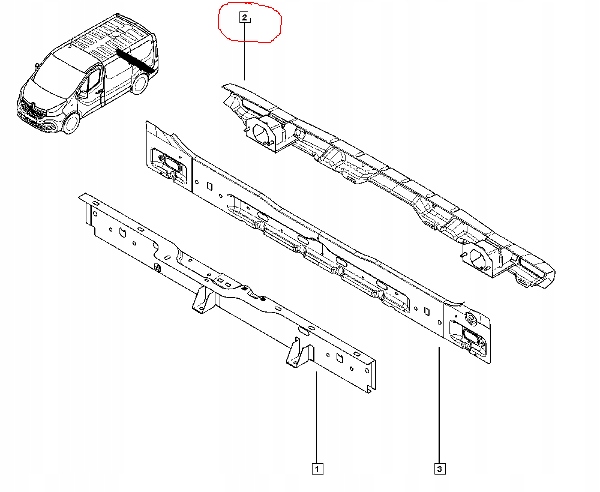 2

1

3