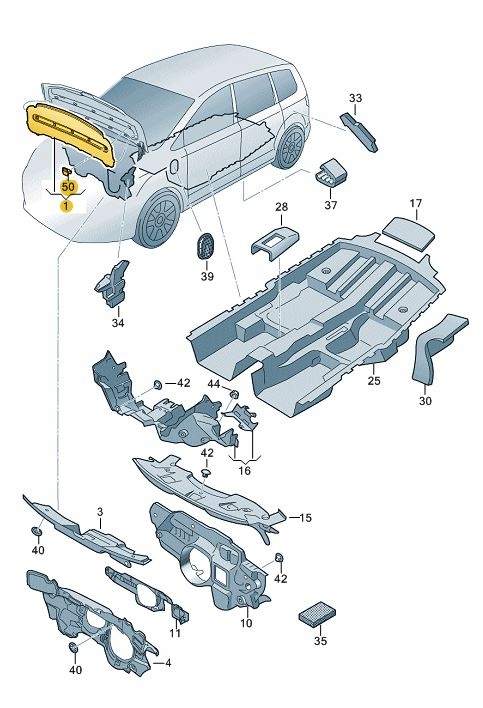 33
50
1
37
28
17
39
34
42
44
25
30
42
16
3
15
40
42
11
10
35
40
4