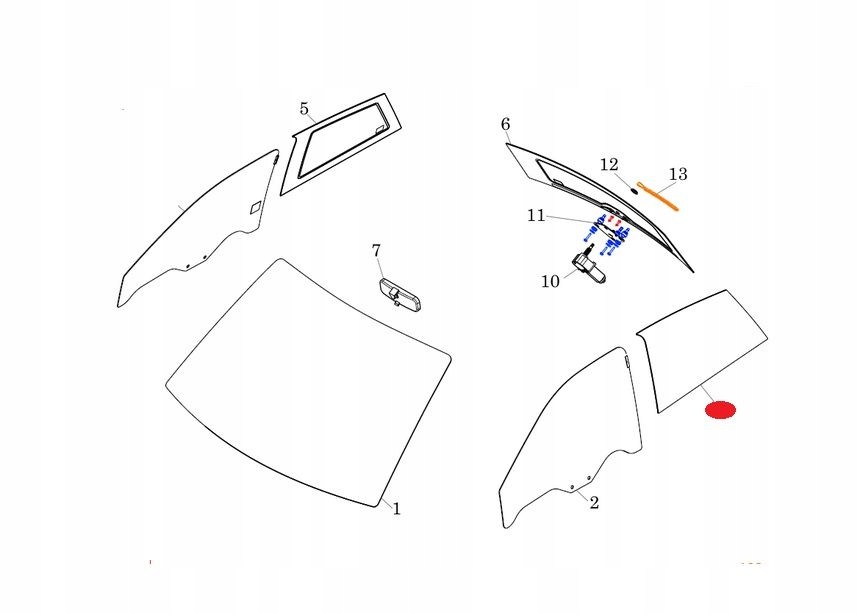 5
6
12
13
11
7
10
1
2