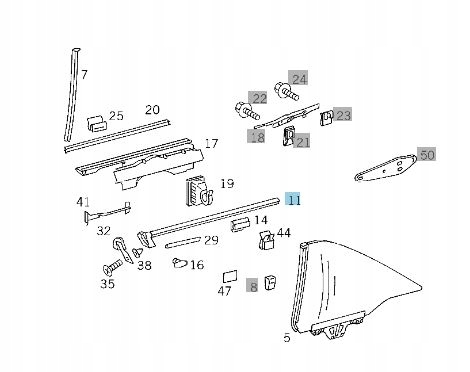 7
24
22
25
20
23
18
21
17
50
19
41
11
14
32
44
29
38
16
35
47
8
5