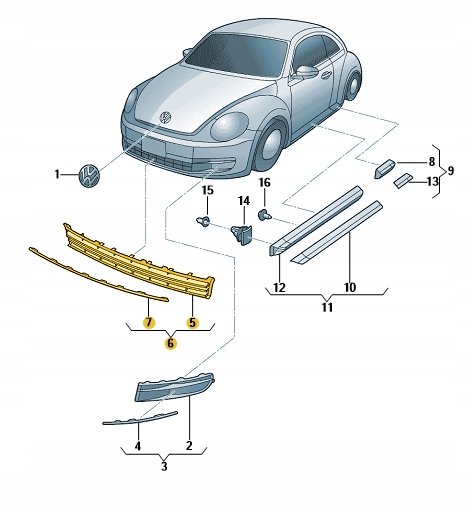 1
8
9
13
15
16
14
12
10
11
7
5
6
4
2
3