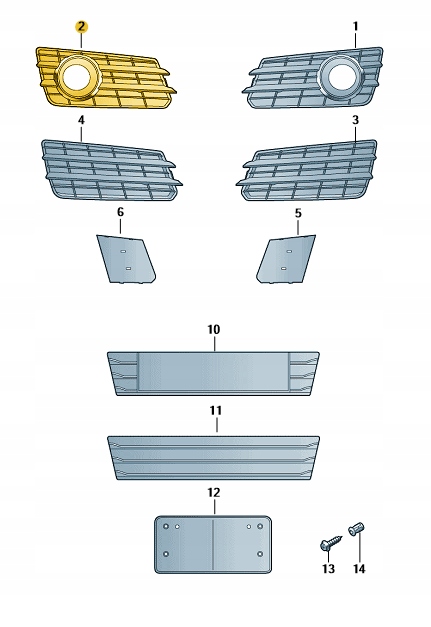 2
1
4
3
6
5
10
11
12
13
14