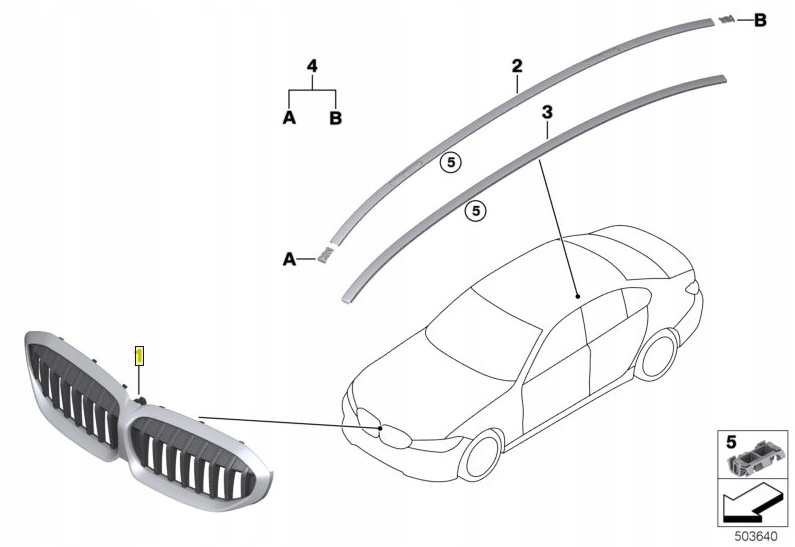 B
4
A B
2
3
5
5
A
1
5
503640