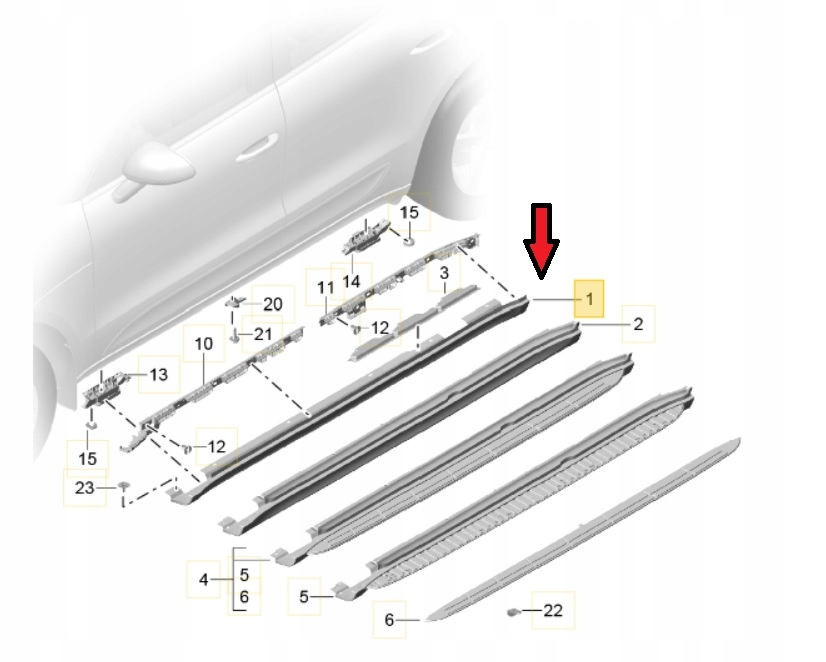 15
14
3
11
1
20
12
2
21
10
13
12
15
23
4
5
6
5
6
22