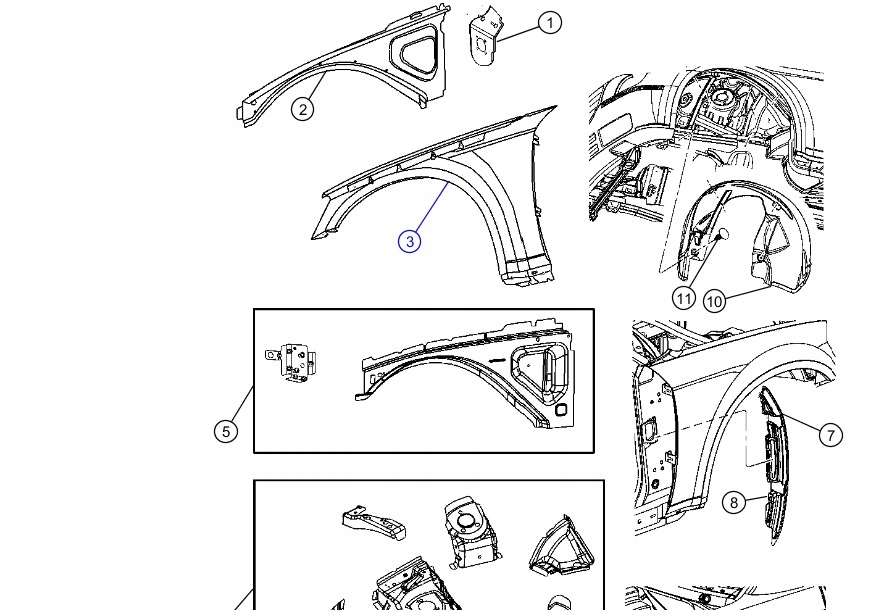 1
2
3
11
10
5
7
8