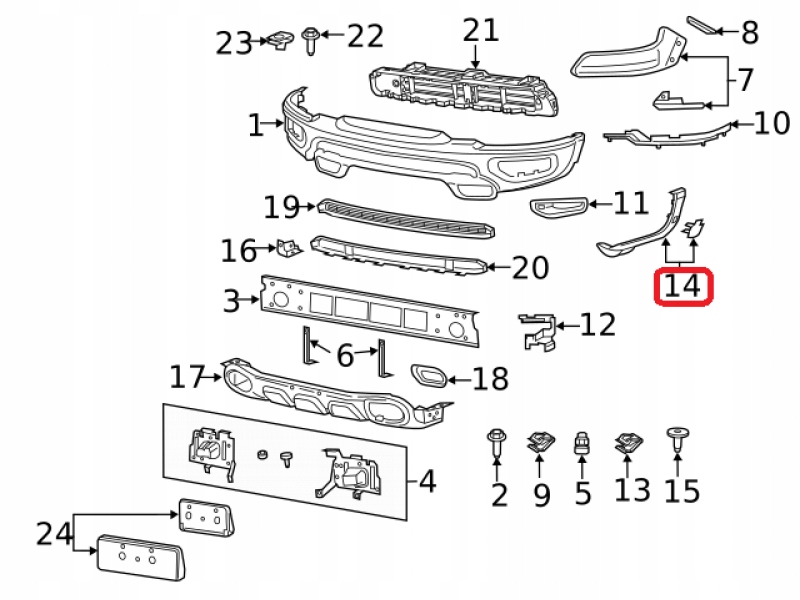 23
22
21
8
7
1
10
19
11
16
20
14
3
12
6
17
18
4
2
9
5
13
15
24