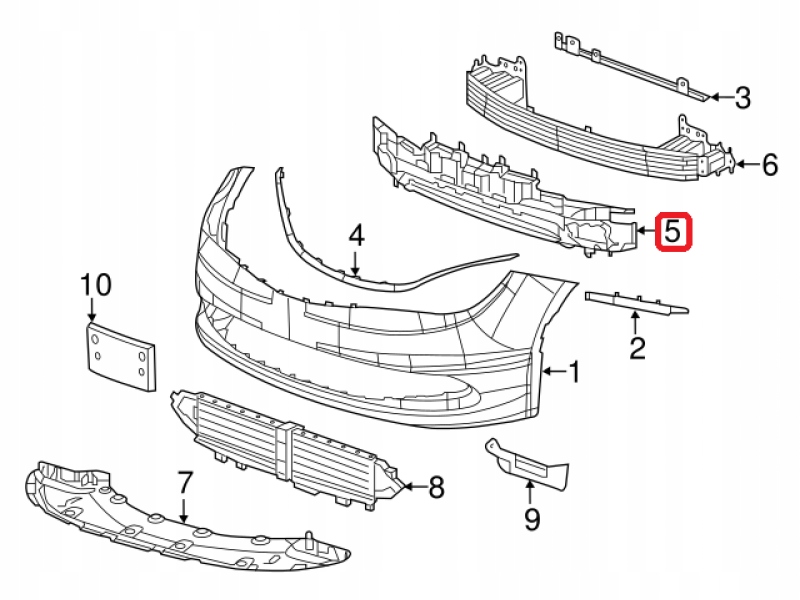 3
6
5
4
10
2
1
8
7
9