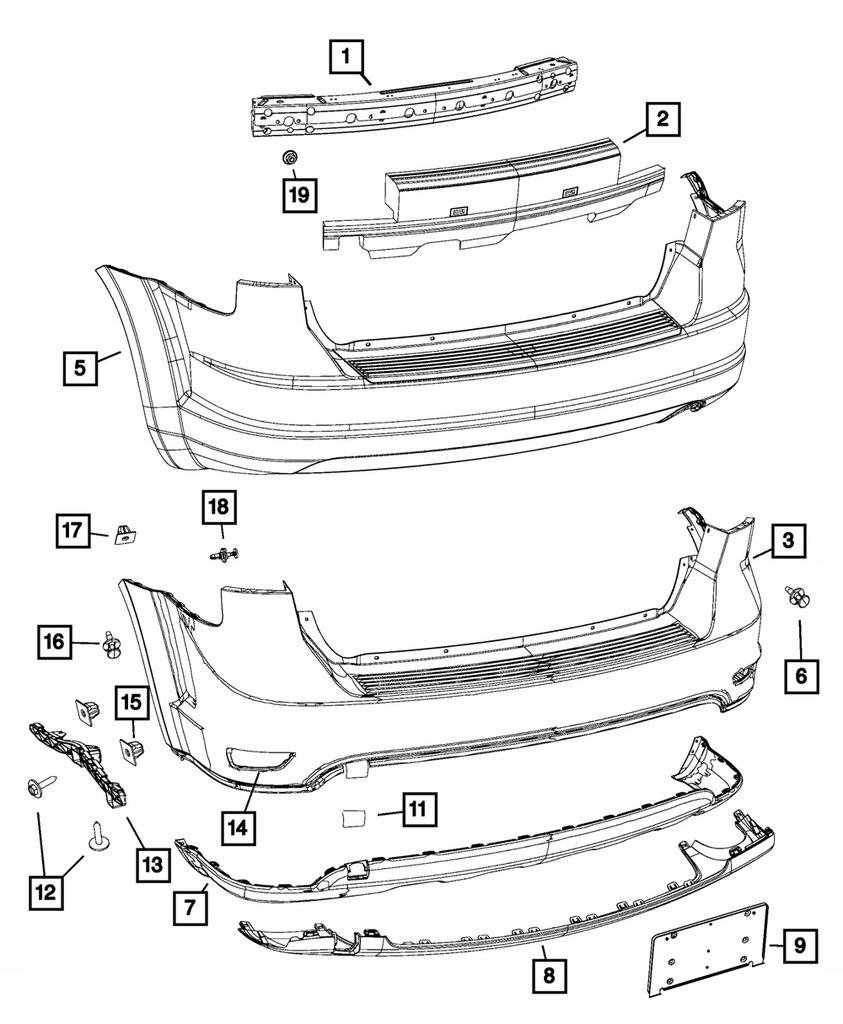 1
2
19
5
17
18
3
16
6
15
14
11
12
13
7
8
9