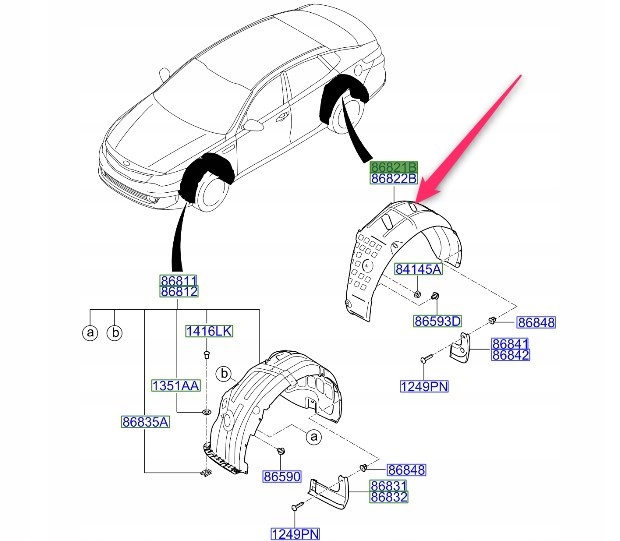 86821B
86822B

84145A

86593D

86848

86841
86842

1249PN

86811
86812

a
b

1416LK

1351AA

b

86835A

a

86590

86848

86831
86832

1249PN