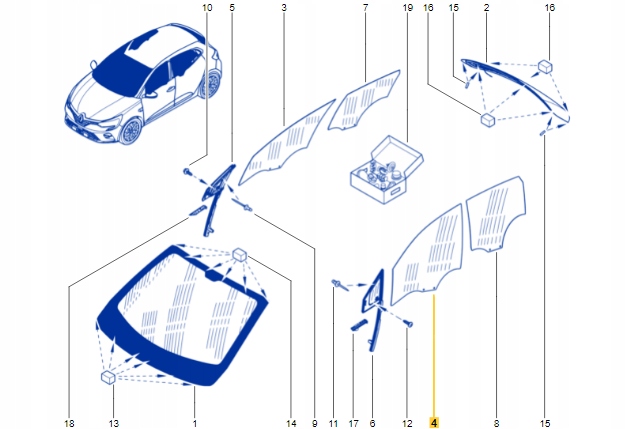 10 5 3 7 19 16 15 2 16

18 13 1 14 9 11 17 6 12 4 8 15