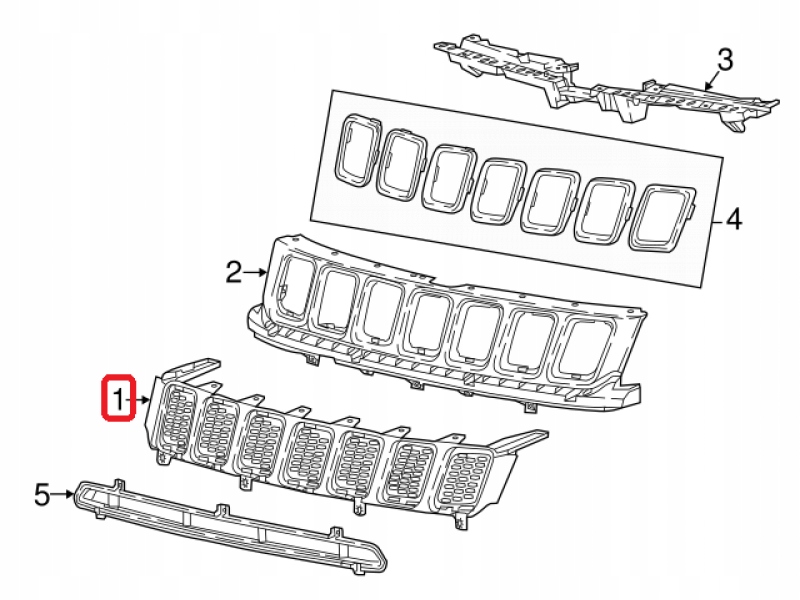 3
4
2
1
5