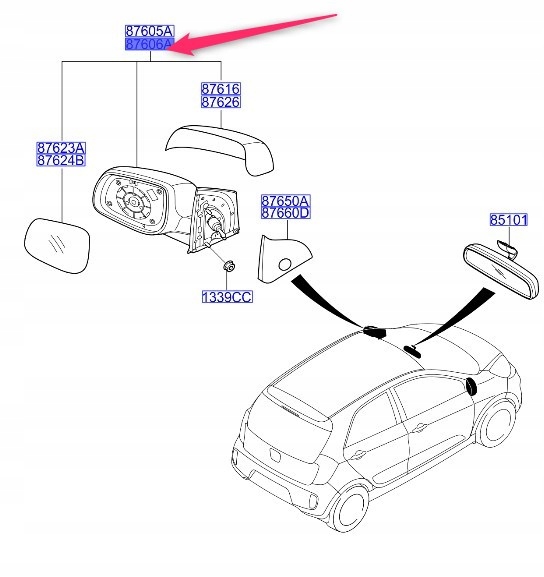 87605A
87606A

87616
87626

87623A
87624B

87650A
87660D

85101

1339CC