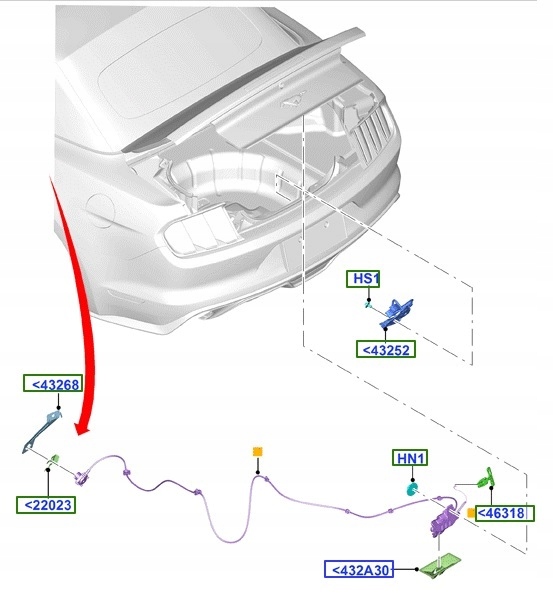 HS1

<43252

<43268

<22023

HN1

<46318

<432A30