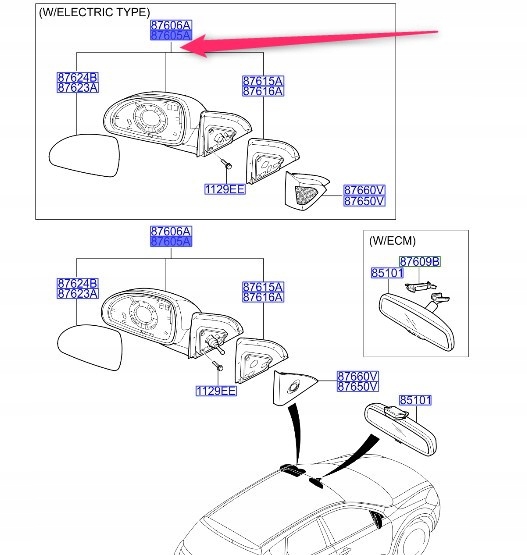 (W/ELECTRIC TYPE)

87606A
87605A

87624B
87623A

87615A
87616A

1129EE

87660V
87650V

87606A
87605A

87624B
87623A

87615A
87616A

1129EE

87660V
87650V

(W/ECM)

87609B
85101

85101