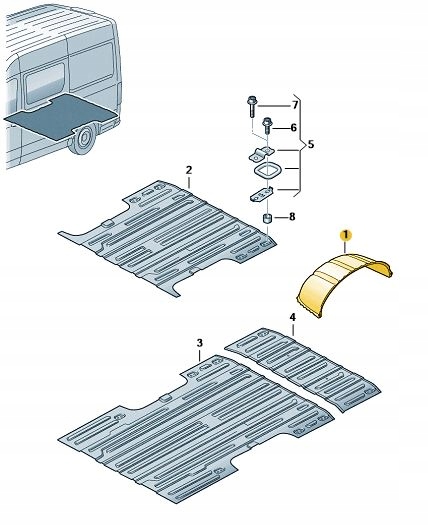 7
6
5
2
8
1
4
3