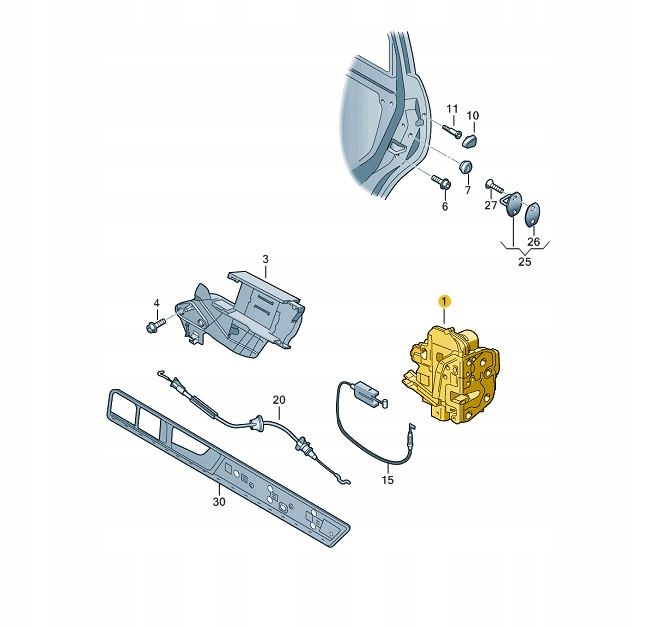 11
10
7
6
27
26
25
3
4
1
20
15
30