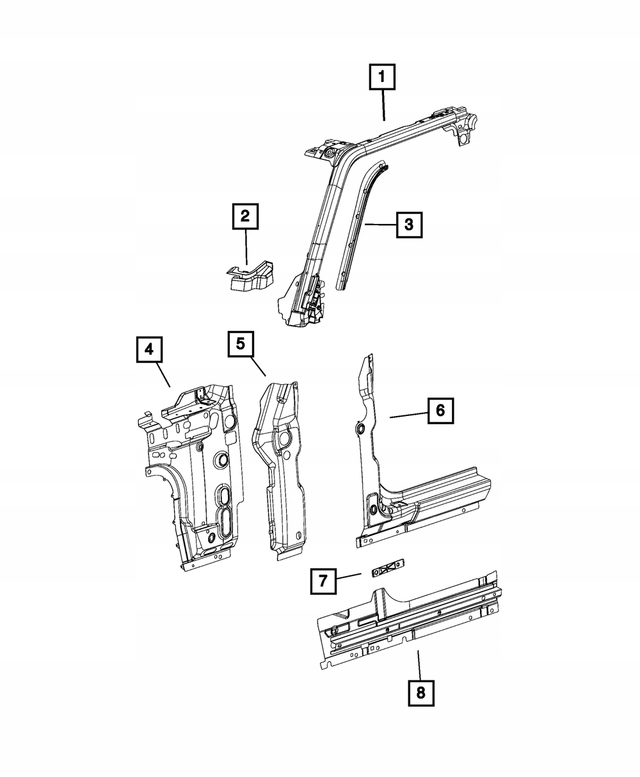 1
2
3
4
5
6
7
8