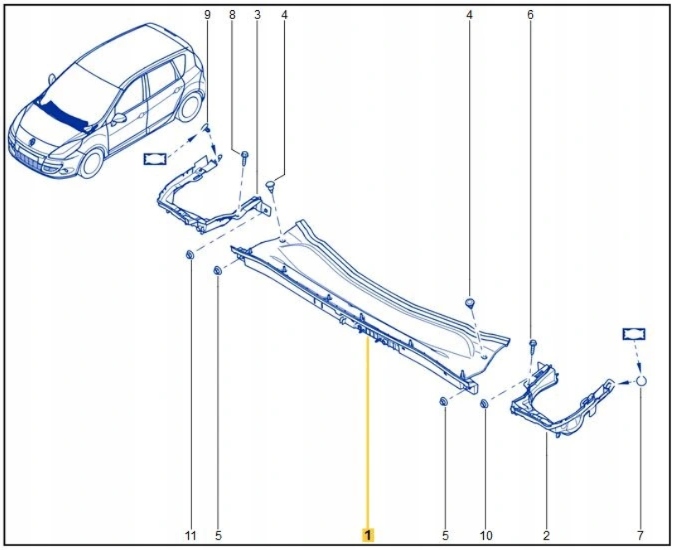 9
8
3
4
4
6
11
5
1
5
10
2
7