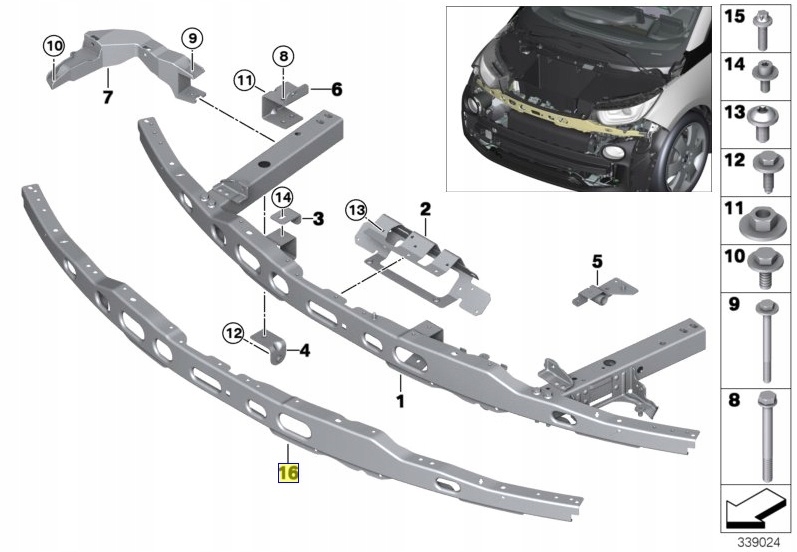 10
9
7
11
8
6
14
3
13
2
5
12
4
1
16
15
14
13
12
11
10
9
8
339024