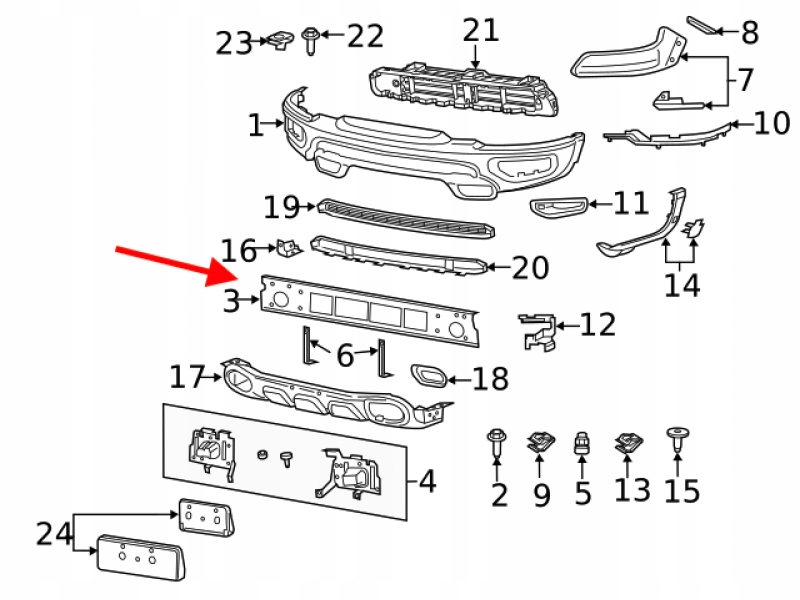 23
22
21
8
7
1
10
19
11
16
20
14
3
12
6
17
18
4
2
9
5
13
15
24