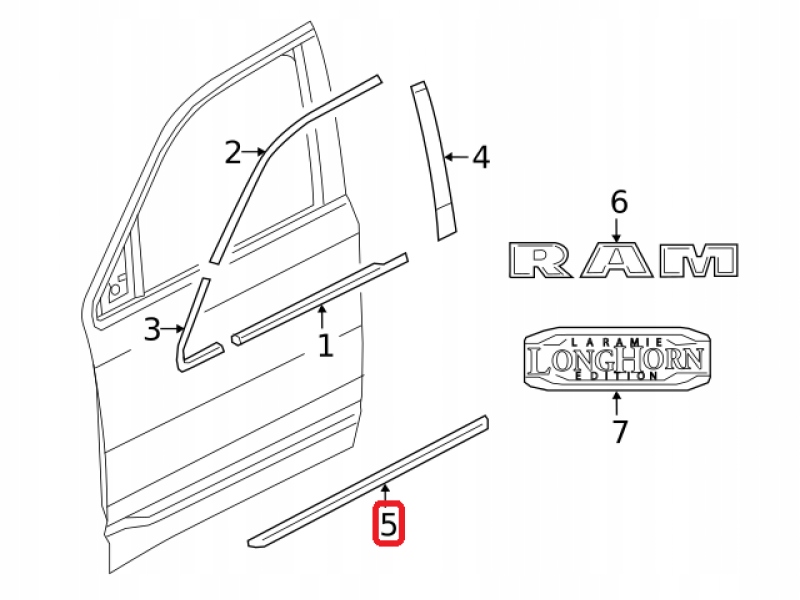 2
4
6
RAM
3
1
LARAMIE
LONGHORN
EDITION
7
5