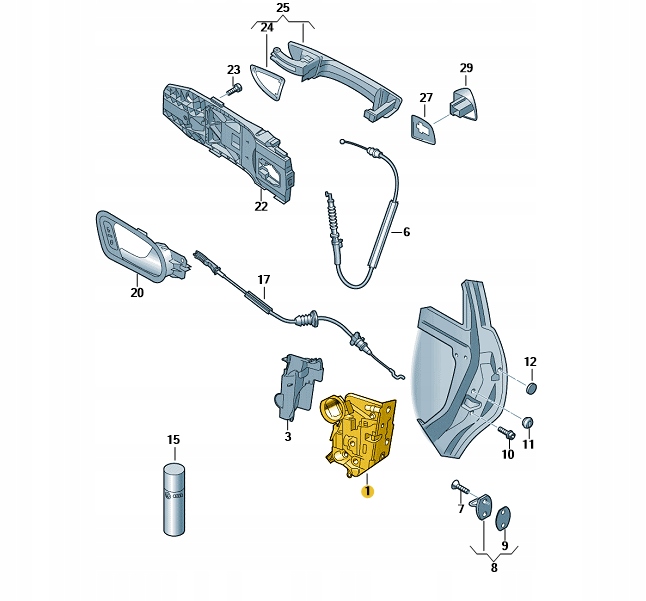 25
24
23
29
27
22
6
20
17
12
3
11
10
15
1
7
9
8