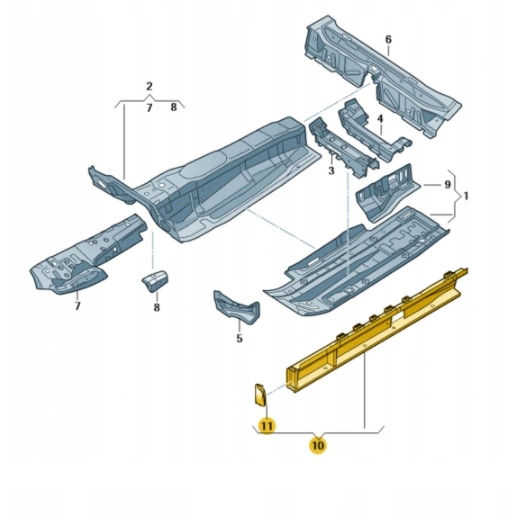 6
2
7 8
4
3
9
1
7
8
5
11
10