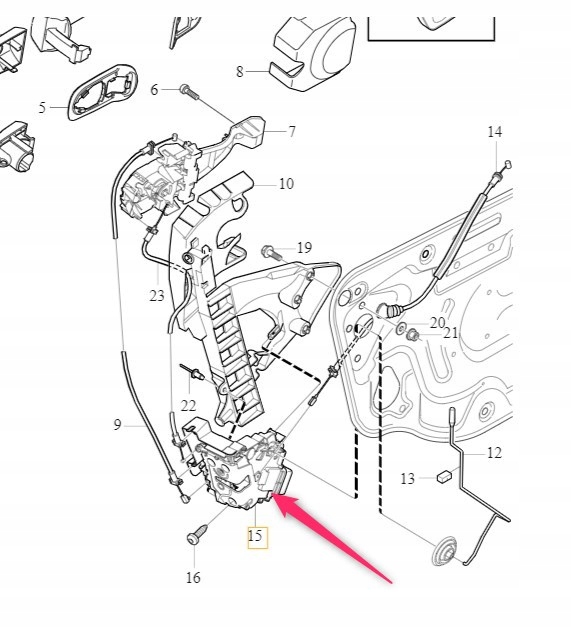 8
6
5
7
14
10
19
23
20
21
22
9
12
13
15
16