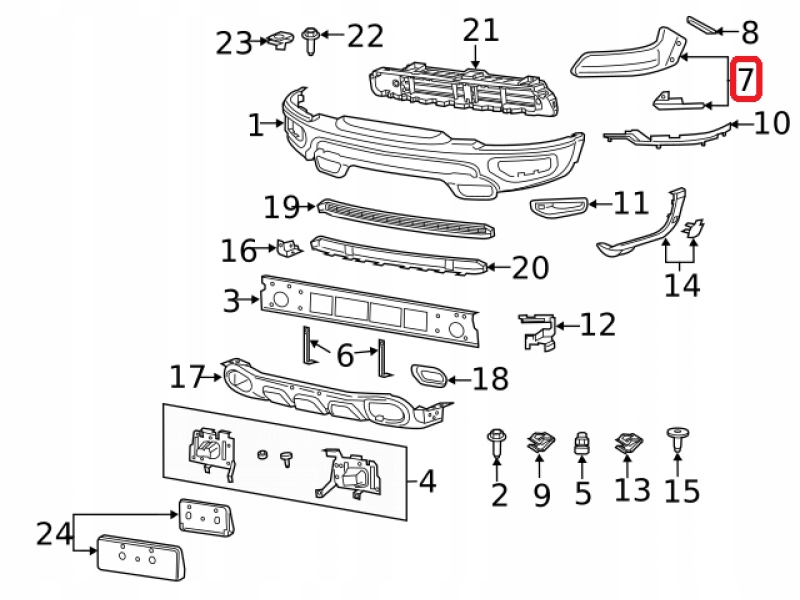 23 22 21 8 7 1 10 19 11 16 20 14 3 12 6 17 18 4 2 9 5 13 15 24