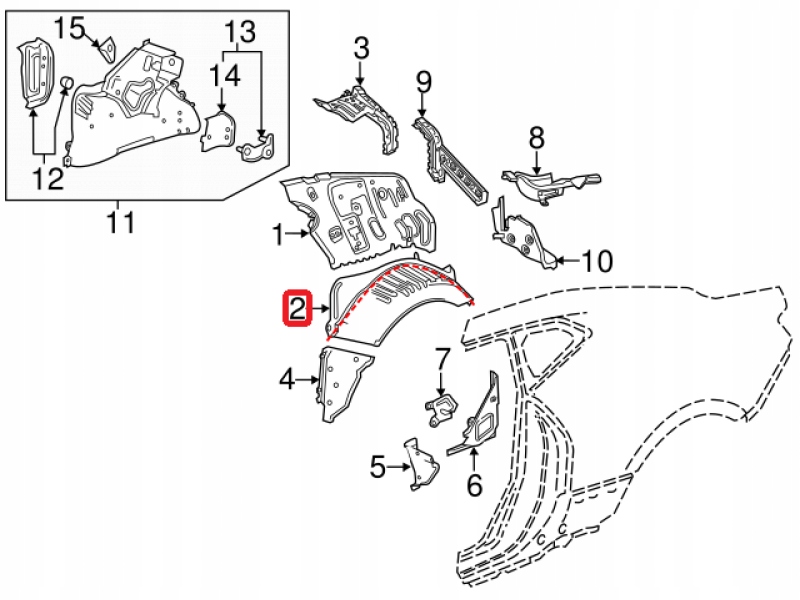 15
13
14
12
11
3
9
8
1
10
2
7
4
5
6