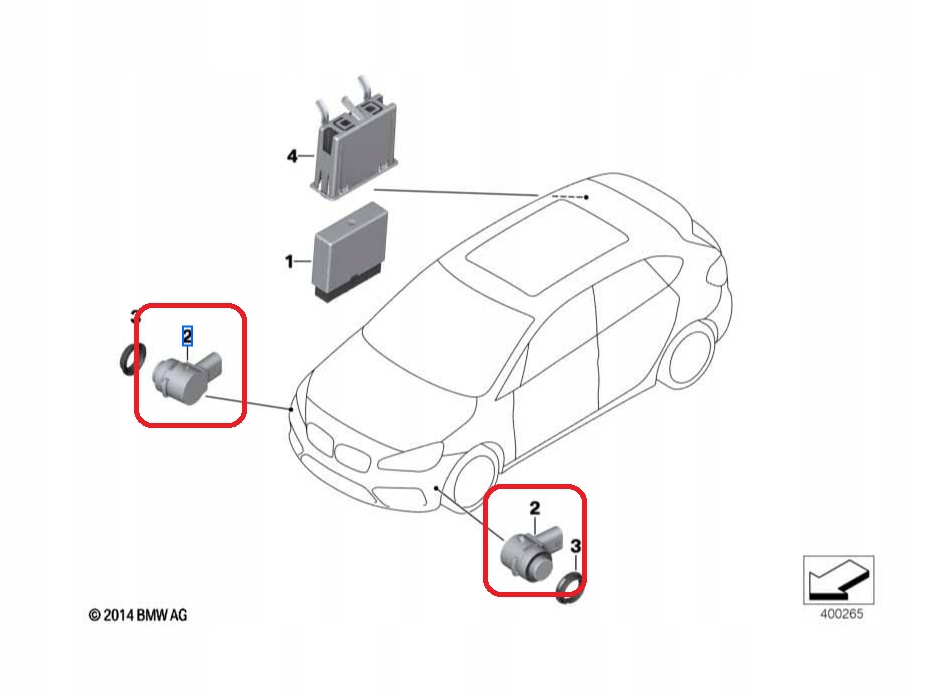 4
1
3
2
2
3
© 2014 BMW AG
400265