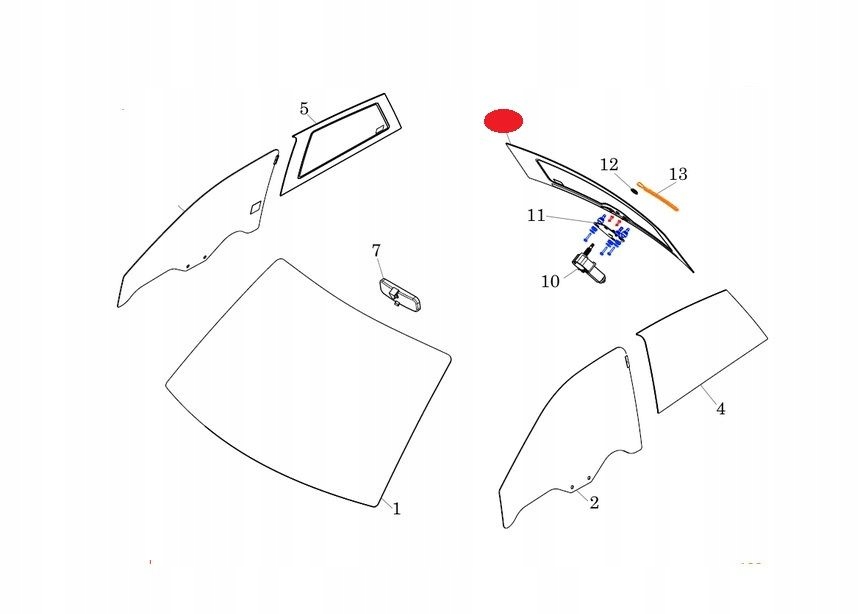 5
12
13
11
7
10
4
1
2